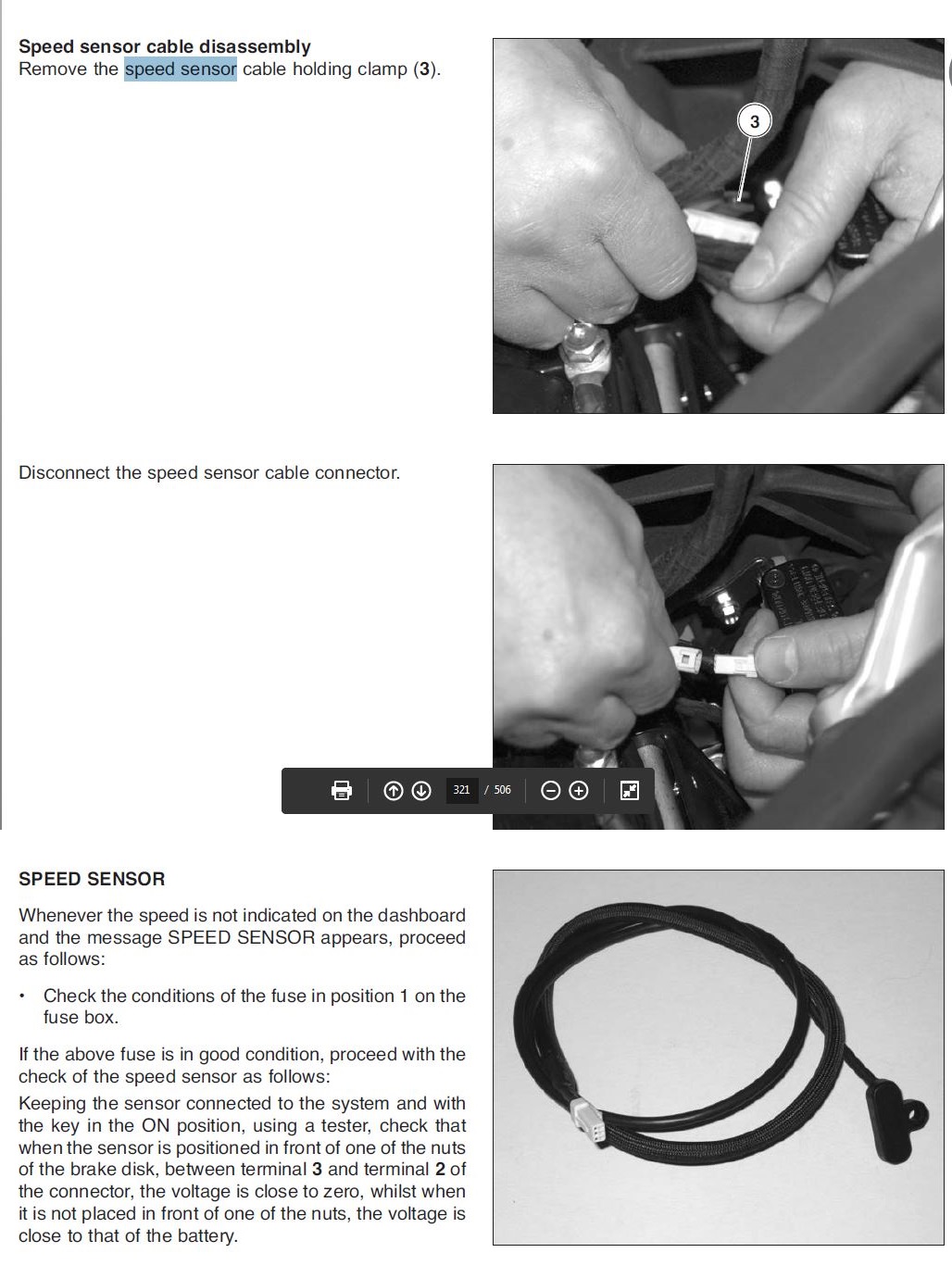 Speed sensor cable disassembly
Remove the speed sensor cable holding clamp (3).

3

Disconnect the speed sensor cable connector.

321 / 506

SPEED SENSOR

Whenever the speed is not indicated on the dashboard and the message SPEED SENSOR appears, proceed as follows:

• Check the conditions of the fuse in position 1 on the fuse box.

If the above fuse is in good condition, proceed with the check of the speed sensor as follows:

Keeping the sensor connected to the system and with the key in the ON position, using a tester, check that when the sensor is positioned in front of one of the nuts of the brake disk, between terminal 3 and terminal 2 of the connector, the voltage is close to zero, whilst when it is not placed in front of one of the nuts, the voltage is close to that of the battery.